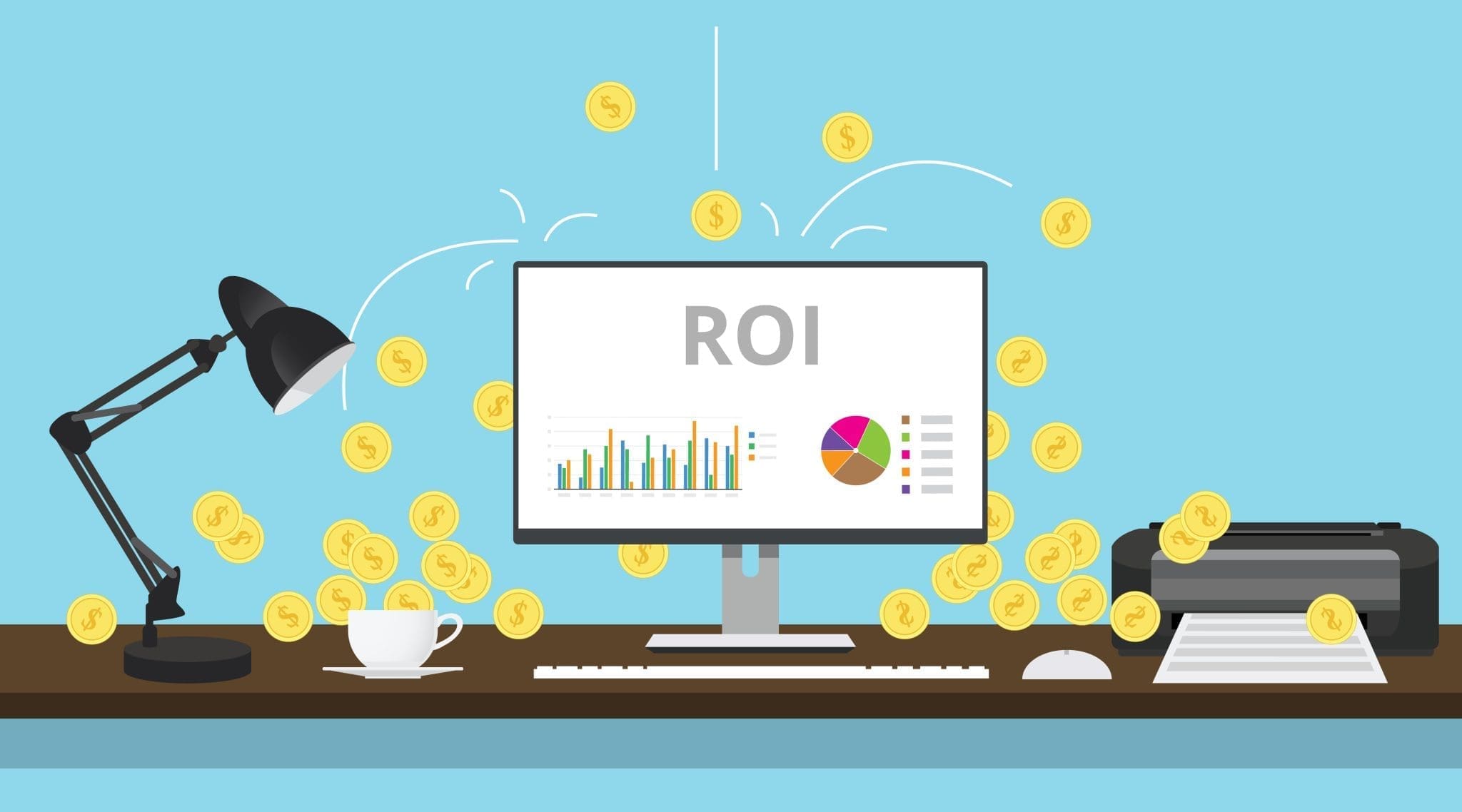 ROI