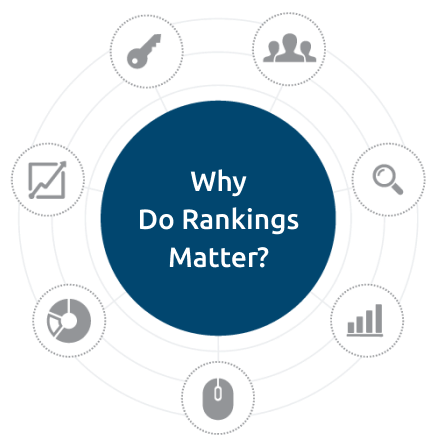 Why
Do Rankings
Matter?